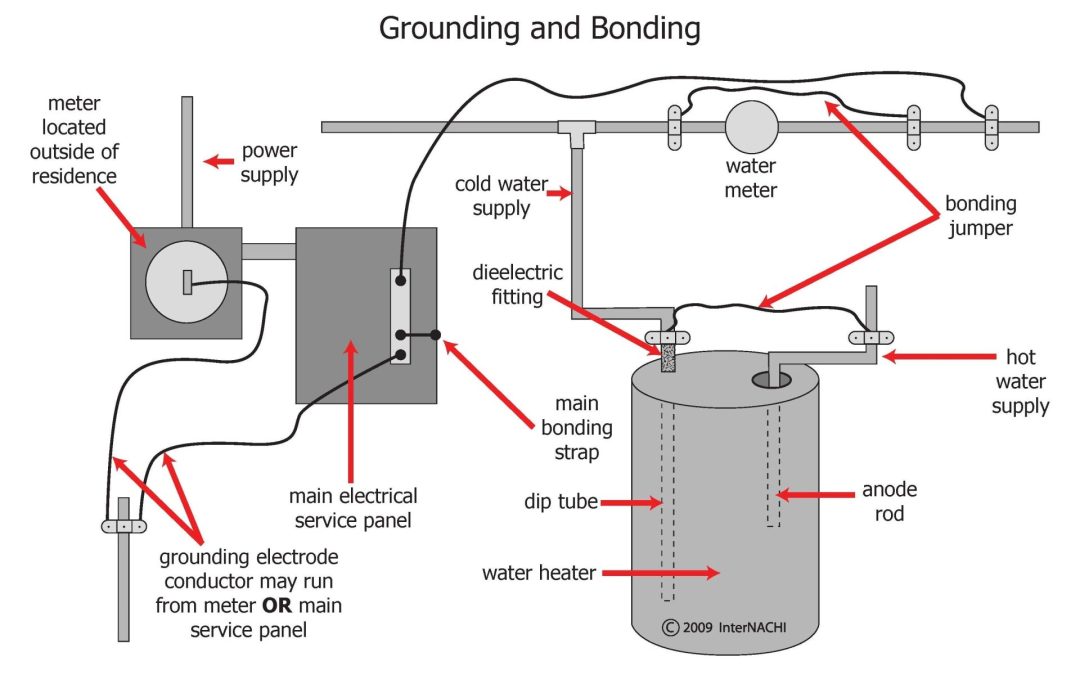 Grounding and Bonding

meter located outside of residence

power supply

cold water supply

water meter

bonding jumper

dieelectric fitting

hot water supply

main bonding strap

main electrical service panel

dip tube

anode rod

water heater

grounding electrode conductor may run from meter **OR** main service panel

© 2009 InterNACHI